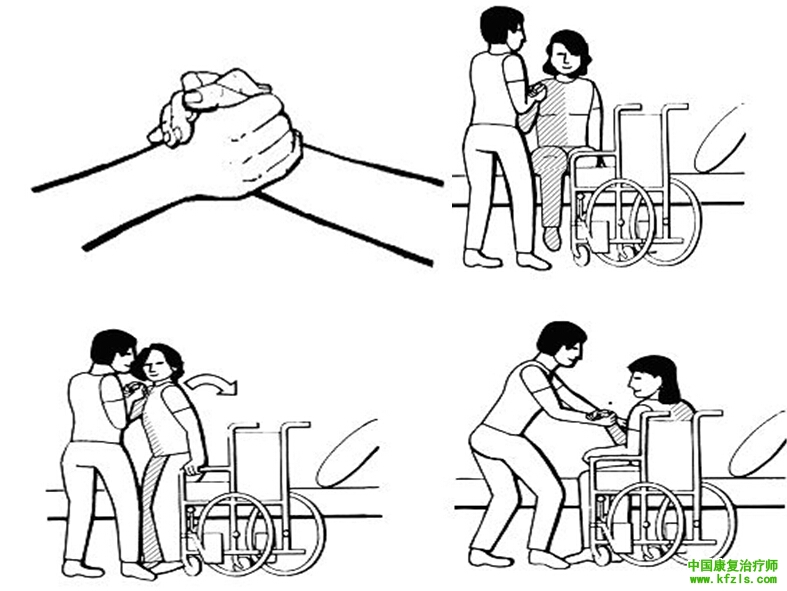 中国康复治疗师
www.kfzls.com