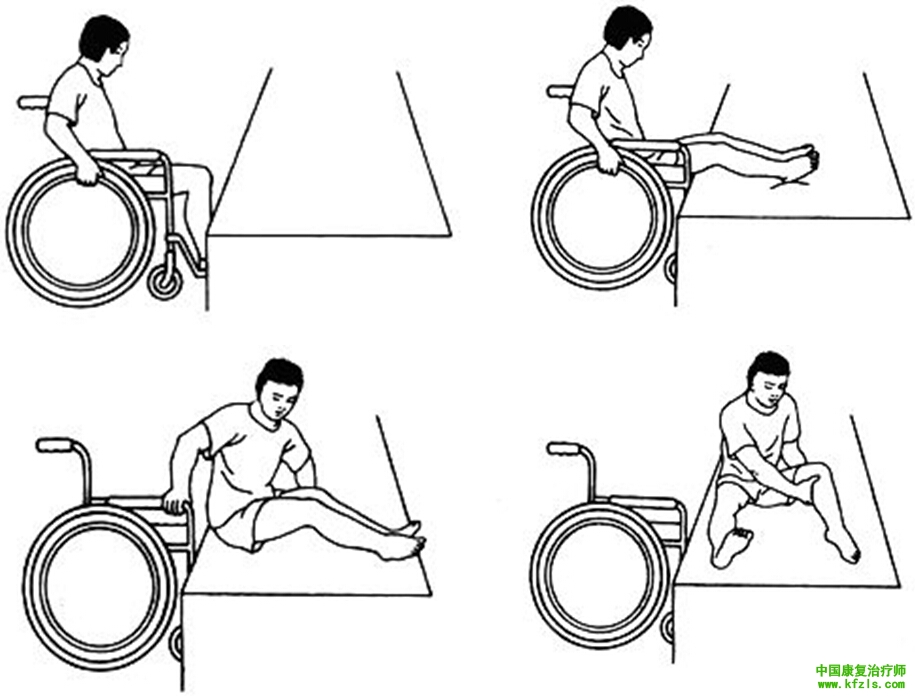 中国康复治疗师
www.kfzls.com