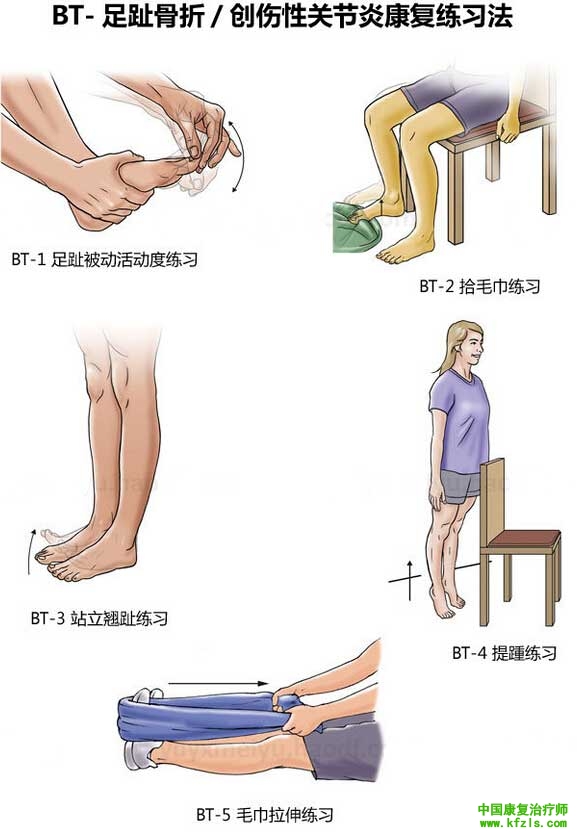 BT- 足趾骨折 / 创伤性关节炎康复练习法

BT-1 足趾被动活动度练习

BT-2 拾毛巾练习

BT-3 站立翘趾练习

BT-4 提踵练习

BT-5 毛巾拉伸练习

中国康复治疗师
www.kfzls.com