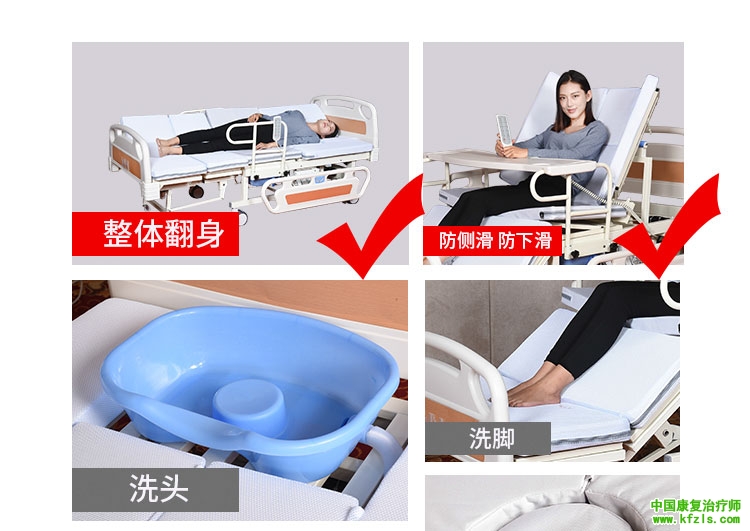 整体翻身

防侧滑 防下滑

洗头

洗脚

中国康复治疗师
www.kfzls.com