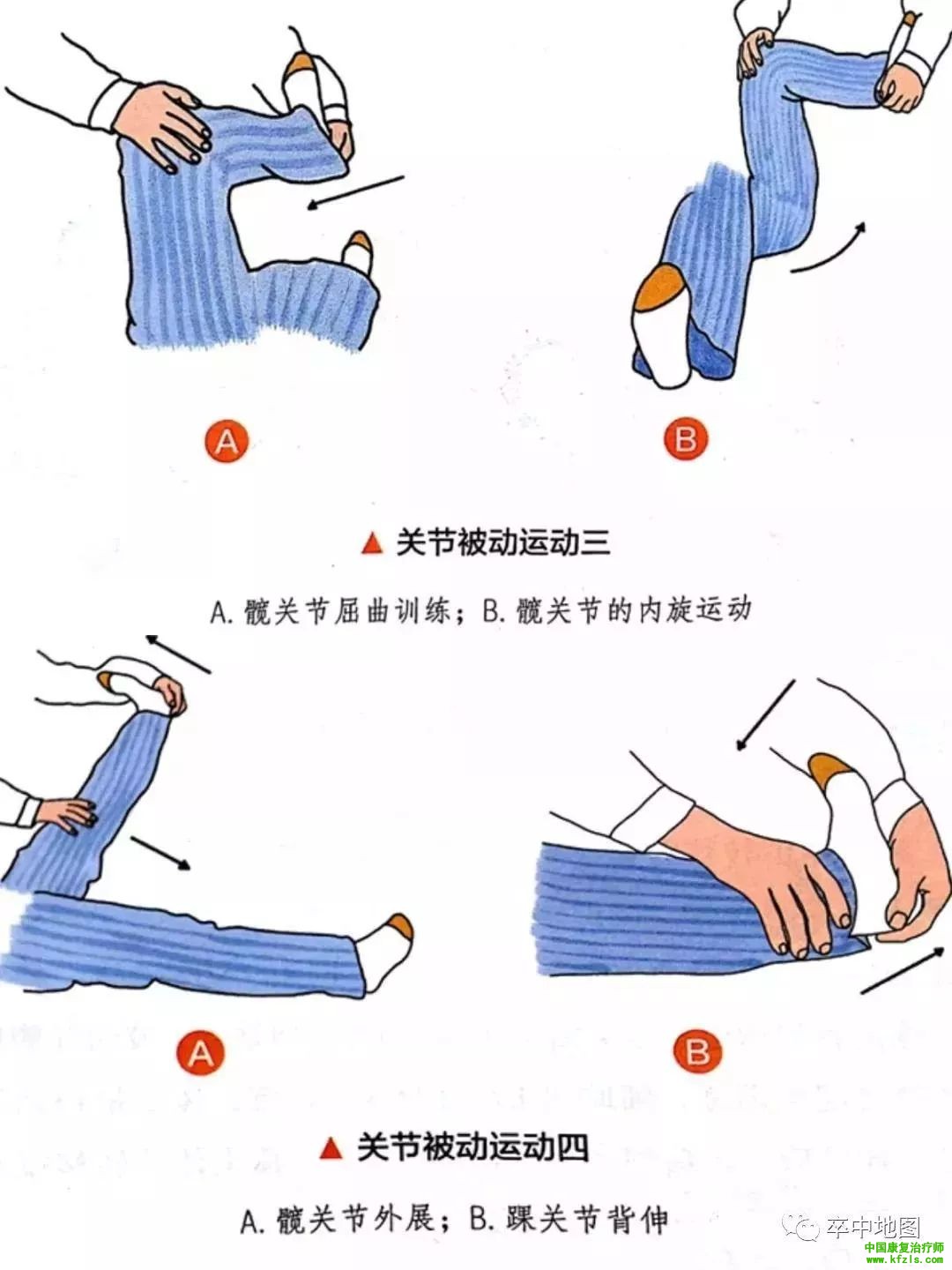 A

B

▲ 关节被动运动三

A. 髋关节屈曲训练；B. 髋关节的内旋运动

A

B

▲ 关节被动运动四

A. 髋关节外展；B. 踝关节背伸

卒中地图

中国康复治疗师
www.kfzls.com