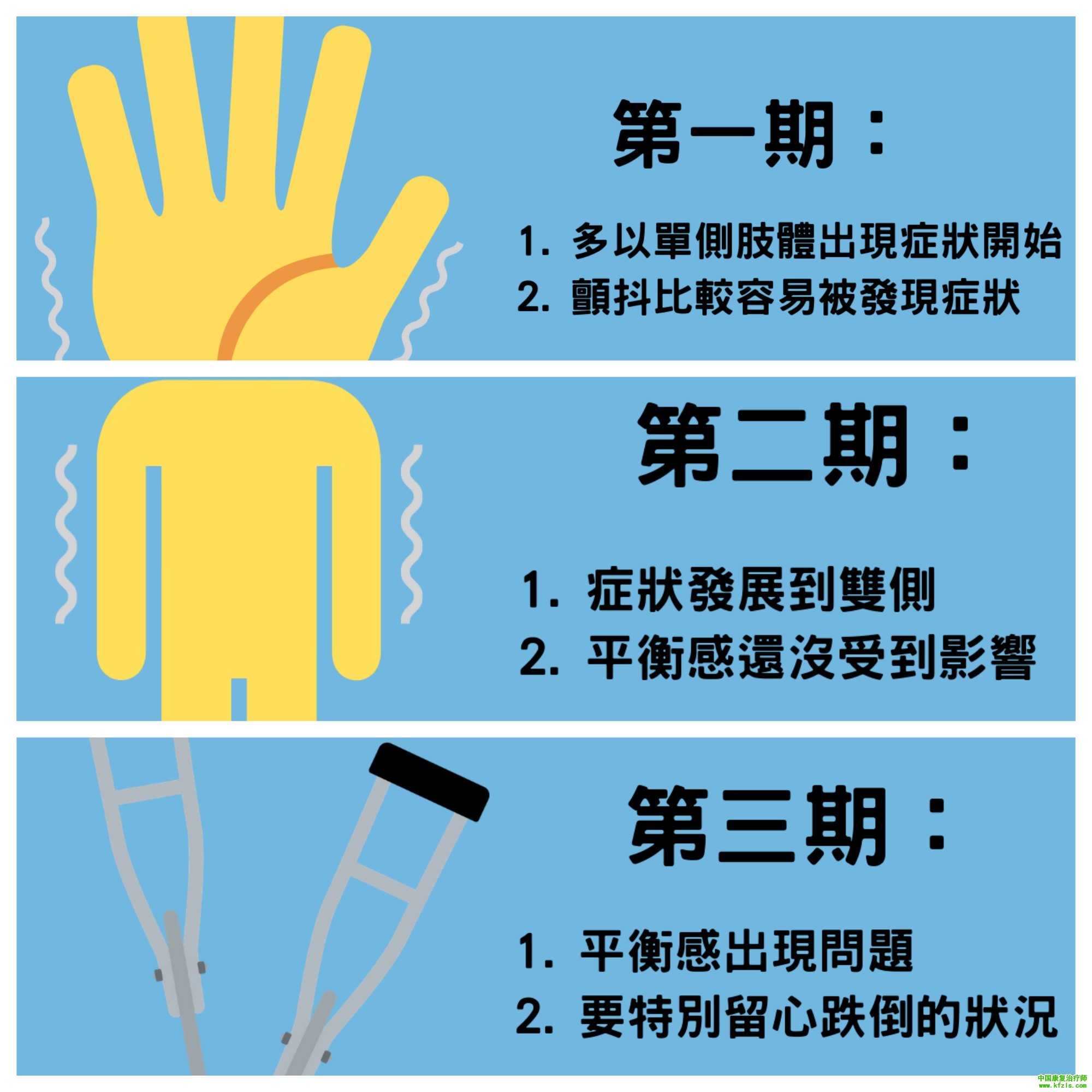 第一期：

1. 多以單側肢體出現症狀開始
2. 顫抖比較容易被發現症狀

第二期：

1. 症狀發展到雙側
2. 平衡感還沒受到影響

第三期：

1. 平衡感出現問題
2. 要特別留心跌倒的狀況

中国康复治疗师
www.kfzls.com