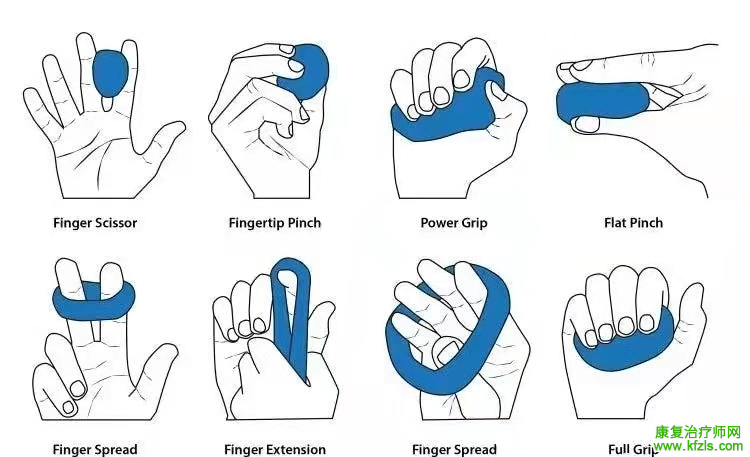 Finger Scissor

Fingertip Pinch

Power Grip

Flat Pinch

Finger Spread

Finger Extension

Finger Spread

Full Grip

康复治疗师网
www.kfzls.com